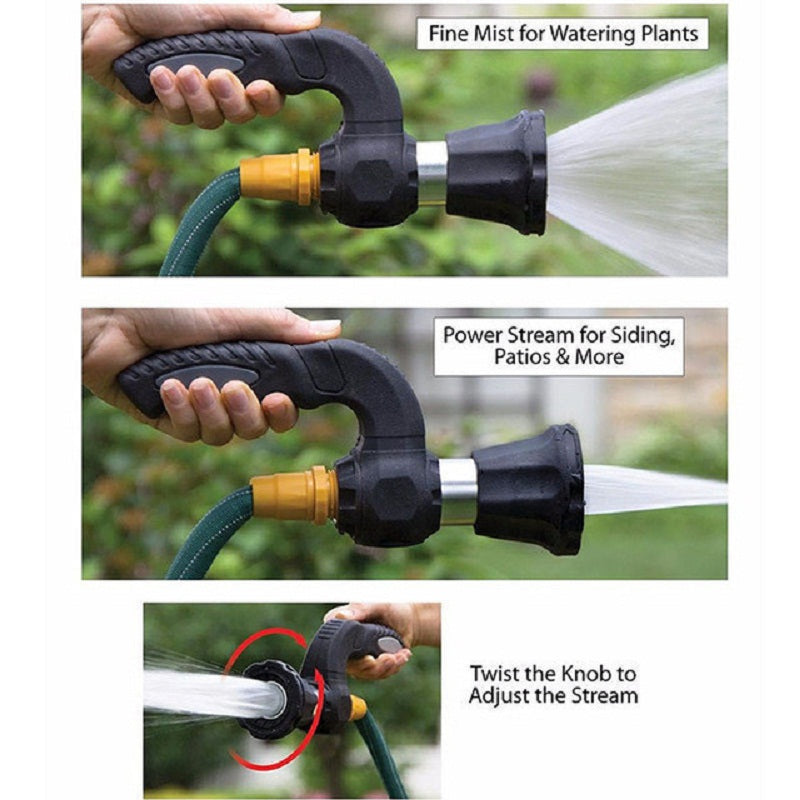 Fine Mist for Watering Plants

Power Stream for Siding, Patios & More

Twist the Knob to Adjust the Stream