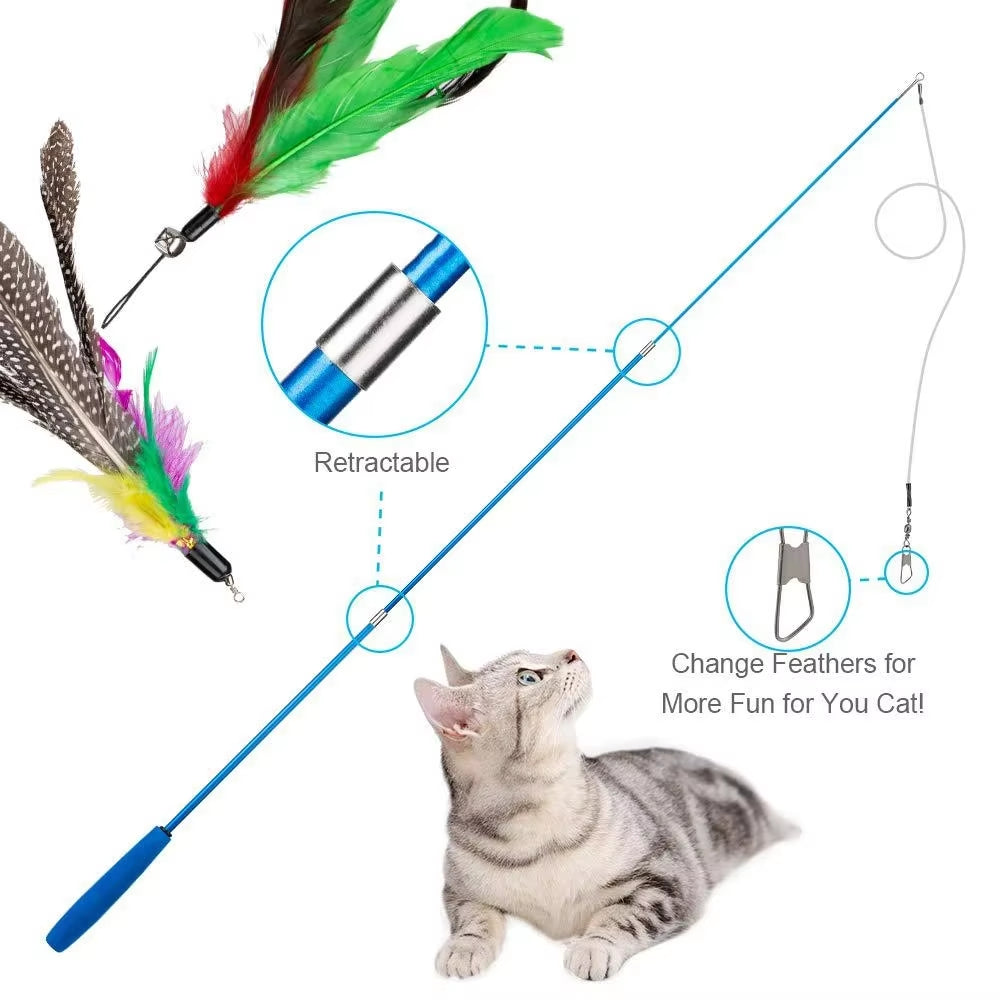 Retractable

Change Feathers for More Fun for You Cat!